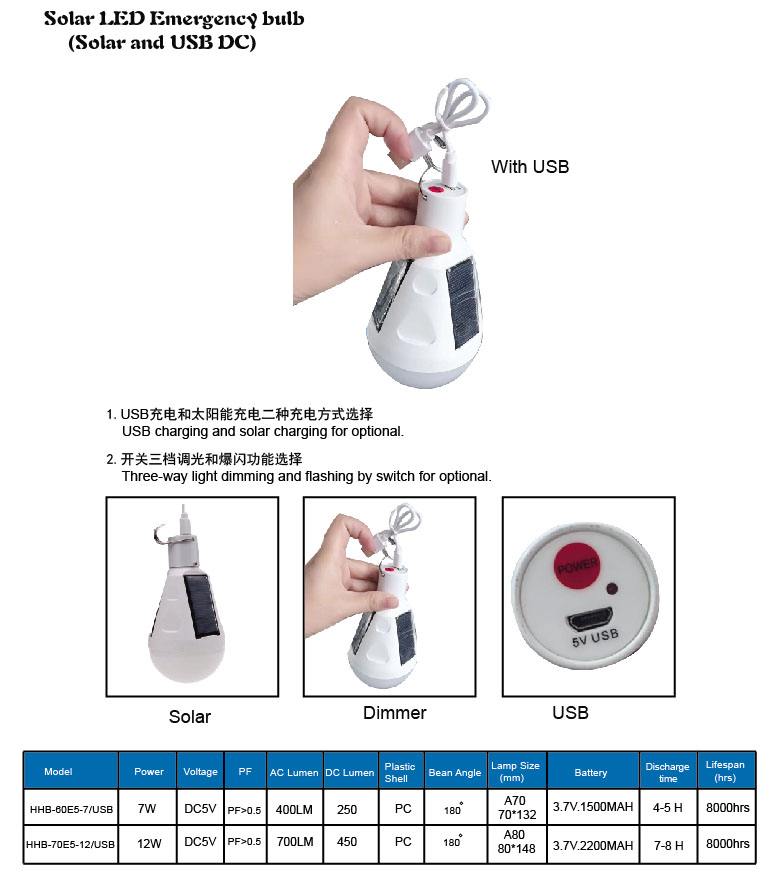 Solar LED Emergency bulb
(Solar and USB DC)

With USB

1. USB充电和太阳能充电二种充电方式选择
USB charging and solar charging for optional.

2. 开关三档调光和爆闪功能选择
Three-way light dimming and flashing by switch for optional.

POWER

5V USB

Solar

Dimmer

USB

| Model | Power | Voltage | PF | AC Lumen | DC Lumen | Plastic Shell | Bean Angle | Lamp Size (mm) | Battery | Discharge time | Lifespan (hrs) |
|---|---|---|---|---|---|---|---|---|---|---|---|
| HHB-60E5-7/USB | 7W | DC5V | PF>0.5 | 400LM | 250 | PC | 180° | A70 70*132 | 3.7V.1500MAH | 4-5 H | 8000hrs |
| HHB-70E5-12/USB | 12W | DC5V | PF>0.5 | 700LM | 450 | PC | 180° | A80 80*148 | 3.7V.2200MAH | 7-8 H | 8000hrs |