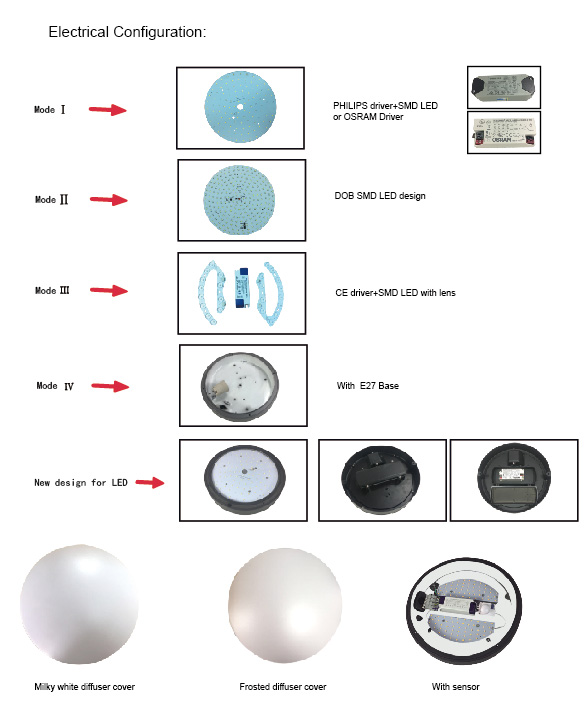 Electrical Configuration:

Mode Ⅰ

PHILIPS driver+SMD LED or OSRAM Driver

OSRAM

Mode Ⅱ

DOB SMD LED design

Mode Ⅲ

CE driver+SMD LED with lens

Mode Ⅳ

With E27 Base

New design for LED

Milky white diffuser cover

Frosted diffuser cover

With sensor