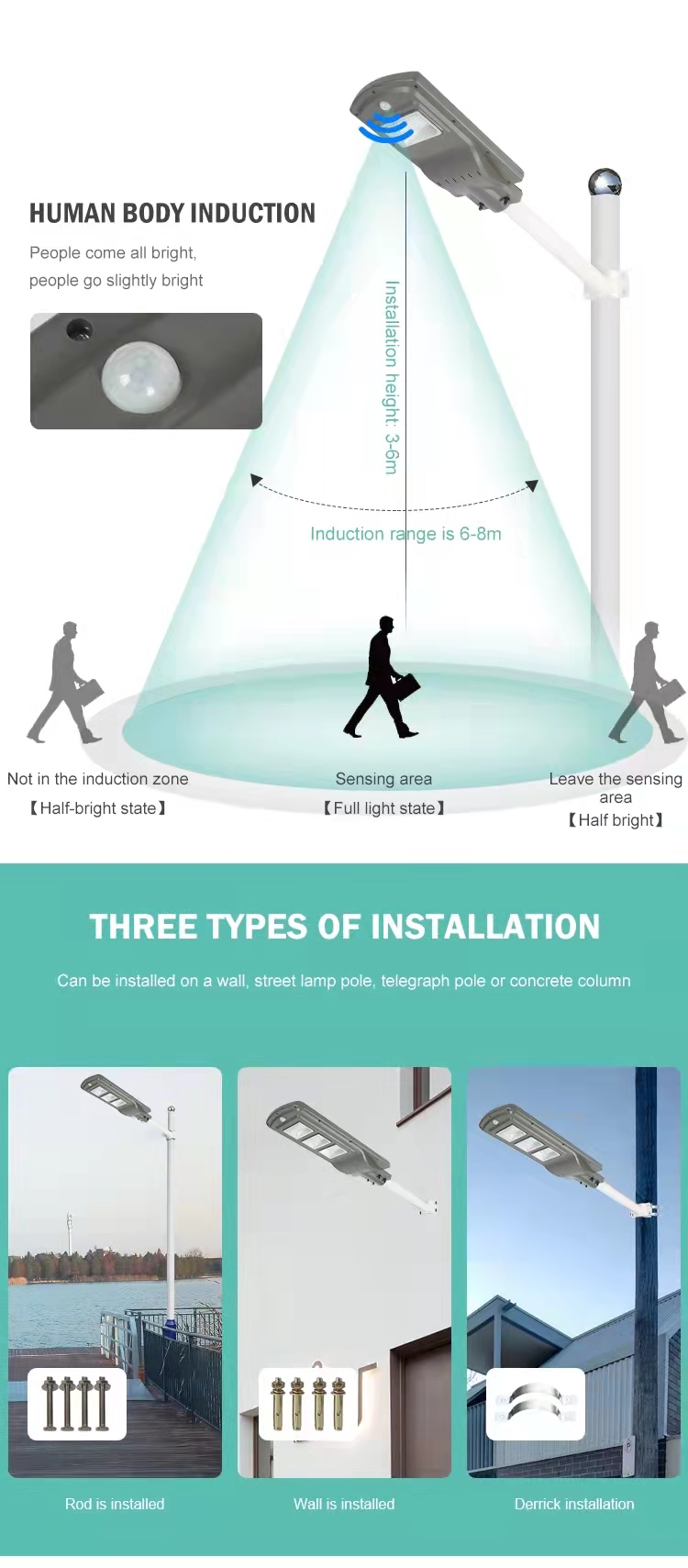 HUMAN BODY INDUCTION

People come all bright, people go slightly bright

Installation height: 3-6m

Induction range is 6-8m

Not in the induction zone
【Half-bright state】

Sensing area
【Full light state】

Leave the sensing area
【Half bright】

THREE TYPES OF INSTALLATION

Can be installed on a wall, street lamp pole, telegraph pole or concrete column

Rod is installed

Wall is installed

Derrick installation